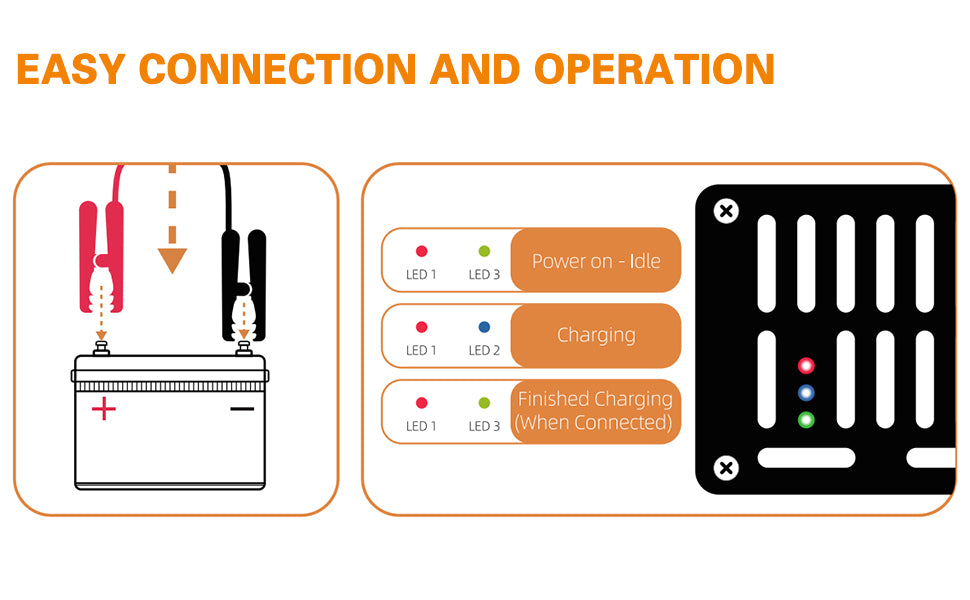 EASY CONNECTION AND OPERATION

+ −

LED 1 LED 3 Power on - Idle

LED 1 LED 2 Charging

LED 1 LED 3 Finished Charging (When Connected)